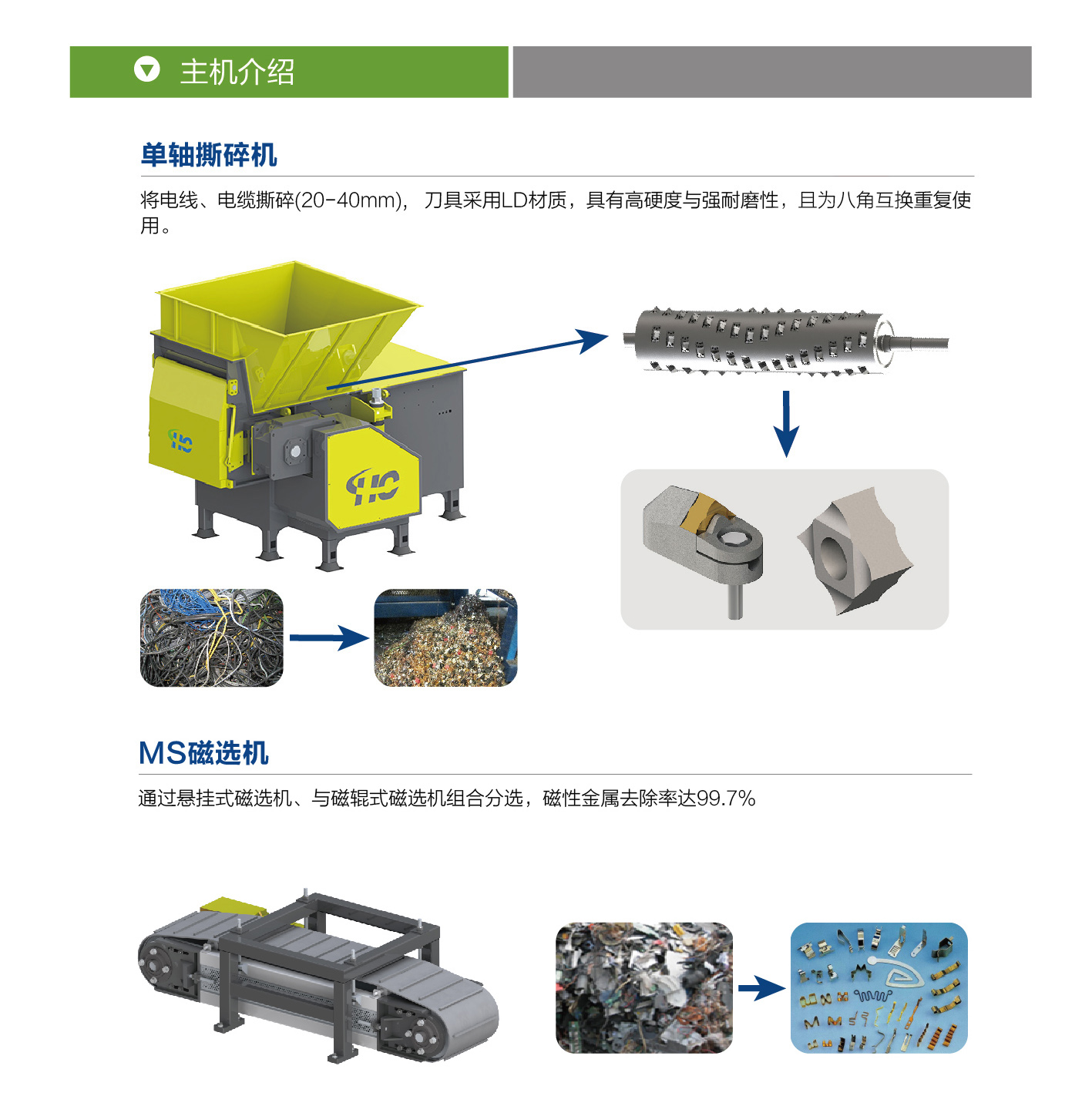 主机介绍

单轴撕碎机

将电线、电缆撕碎(20-40mm)， 刀具采用LD材质，具有高硬度与强耐磨性，且为八角互换重复使用。

HC

HC

MS磁选机

通过悬挂式磁选机、与磁辊式磁选机组合分选，磁性金属去除率达99.7%